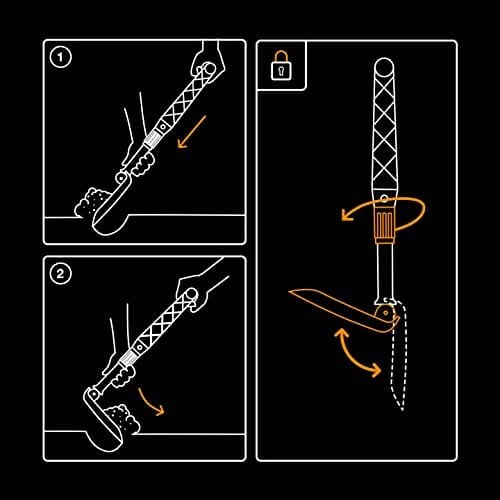 1

2