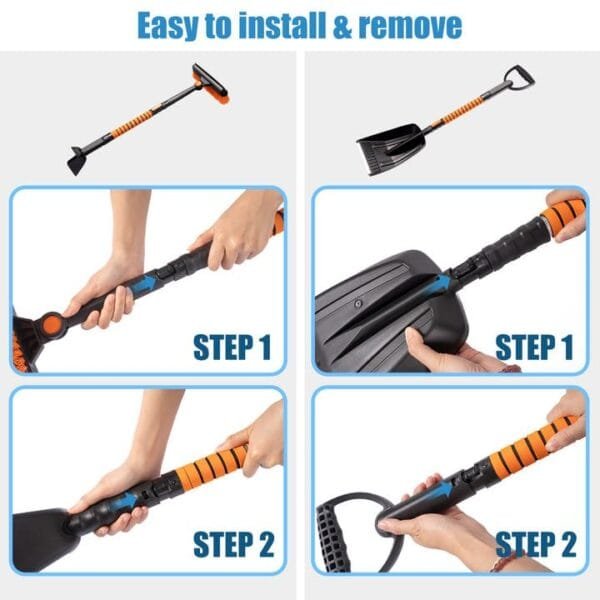 Easy to install & remove

STEP 1

STEP 2

STEP 1

STEP 2